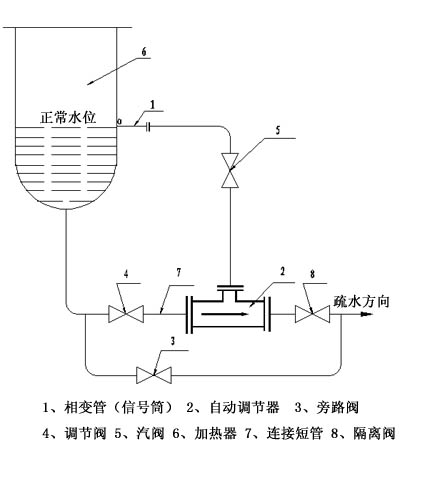 6

正常水位

1

5

4

7

2

8

疏水方向

3

1、相变管（信号筒） 2、自动调节器 3、旁路阀

4、调节阀 5、汽阀 6、加热器 7、连接短管 8、隔离阀